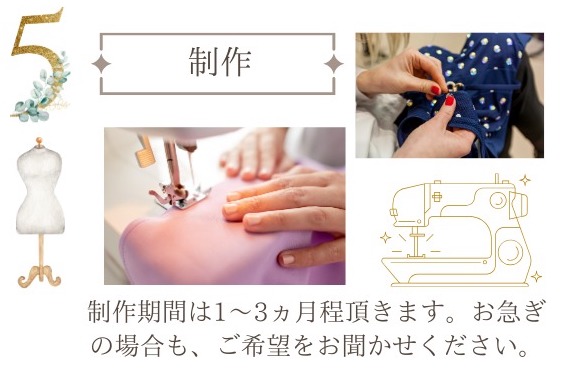 5

制作

制作期間は1～3ヵ月程頂きます。お急ぎの場合も、ご希望をお聞かせください。