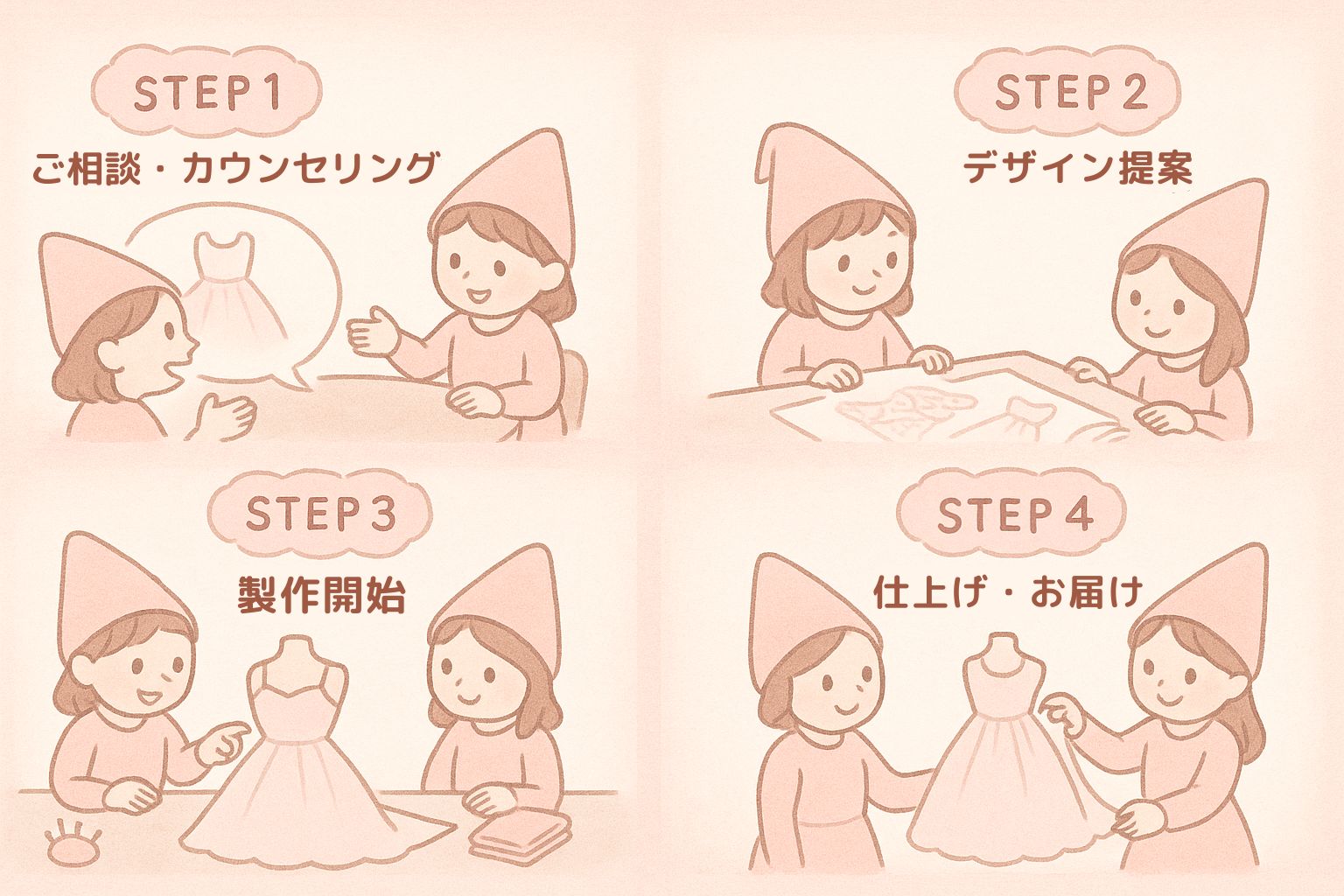 STEP 1
ご相談・カウンセリング

STEP 2
デザイン提案

STEP 3
製作開始

STEP 4
仕上げ・お届け