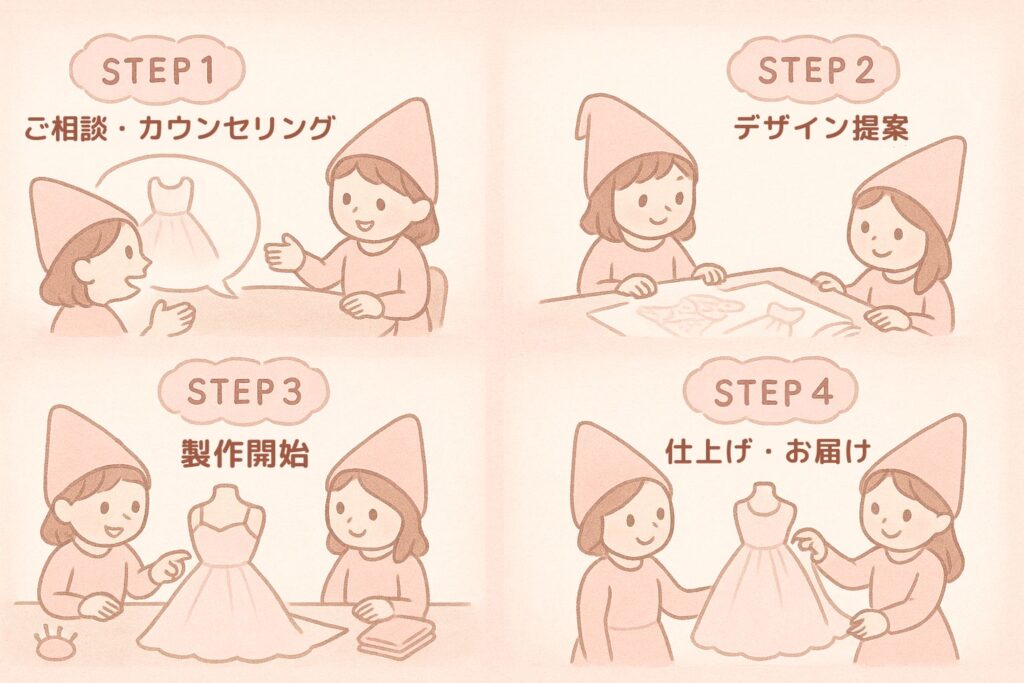 STEP 1
ご相談・カウンセリング

STEP 2
デザイン提案

STEP 3
製作開始

STEP 4
仕上げ・お届け